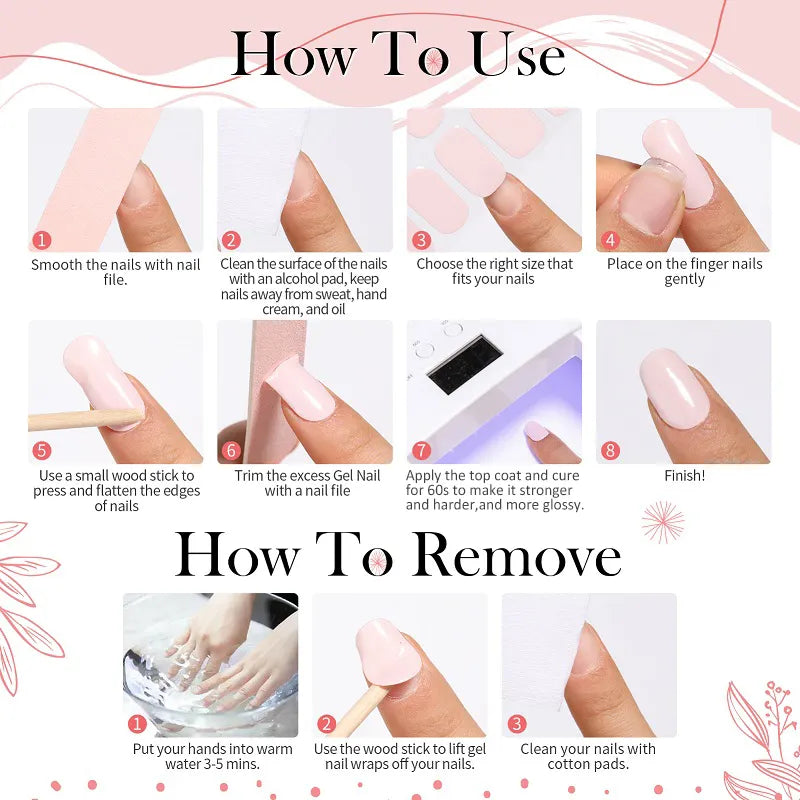 How To Use

1
Smooth the nails with nail file.

2
Clean the surface of the nails with an alcohol pad, keep nails away from sweat, hand cream, and oil

3
Choose the right size that fits your nails

4
Place on the finger nails gently

5
Use a small wood stick to press and flatten the edges of nails

6
Trim the excess Gel Nail with a nail file

7
Apply the top coat and cure for 60s to make it stronger and harder,and more glossy.

8
Finish!

How To Remove

1
Put your hands into warm water 3-5 mins.

2
Use the wood stick to lift gel nail wraps off your nails.

3
Clean your nails with cotton pads.